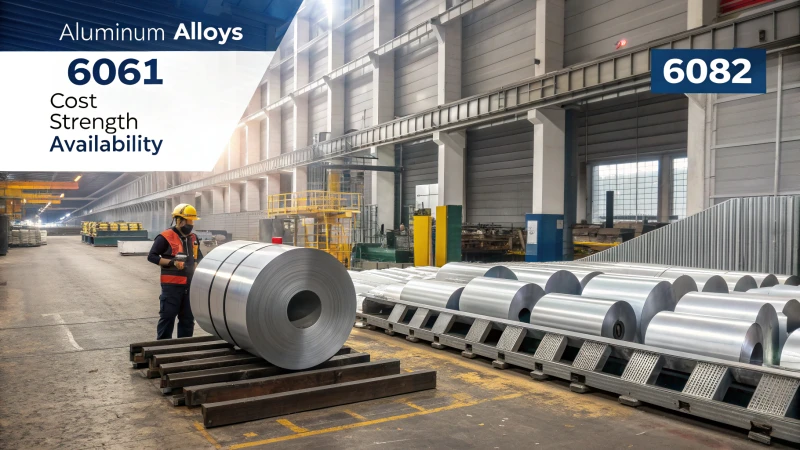 Aluminum Alloys
6061
Cost
Strength
Availability

6082