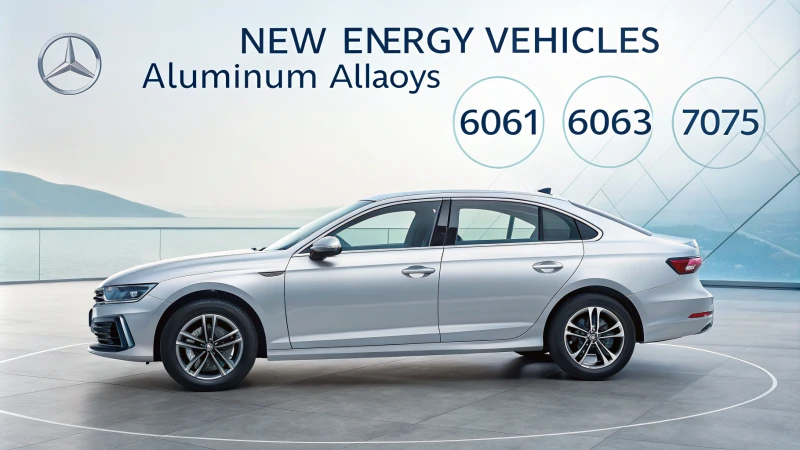 NEW ENERGY VEHICLES
Aluminum Allaoys

6061

6063

7075