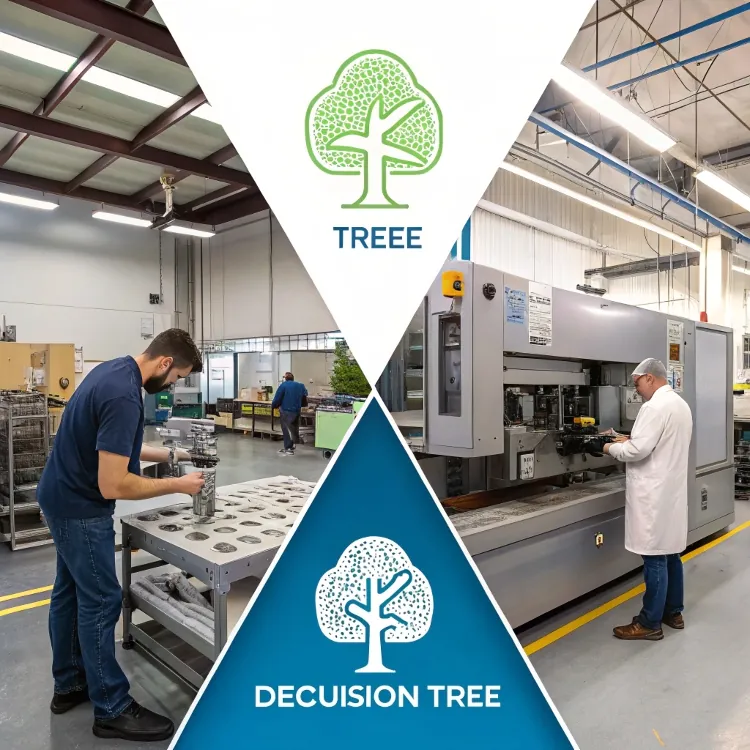 TREEE

DECUISION TREE