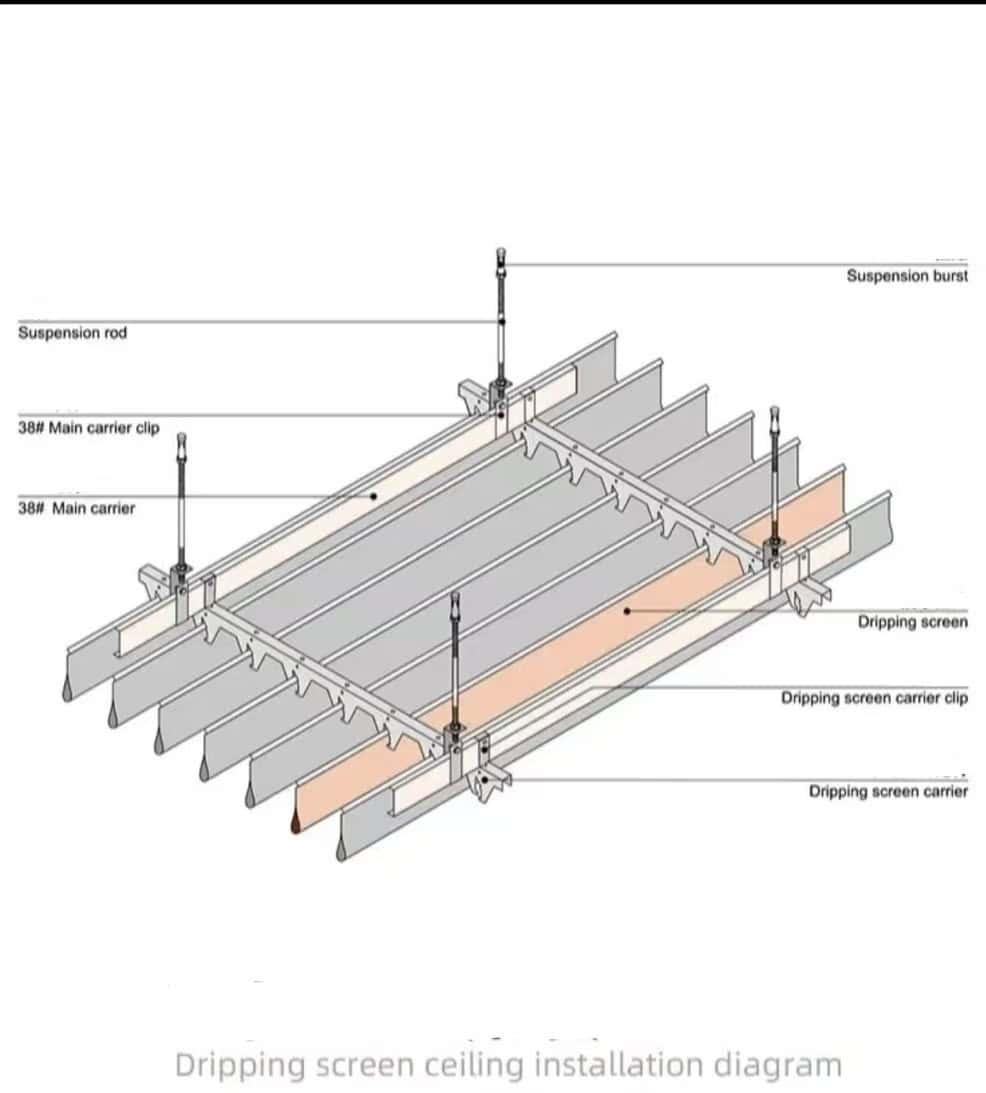 Suspension burst

Suspension rod

38# Main carrier clip

38# Main carrier

Dripping screen

Dripping screen carrier clip

Dripping screen carrier

Dripping screen ceiling installation diagram